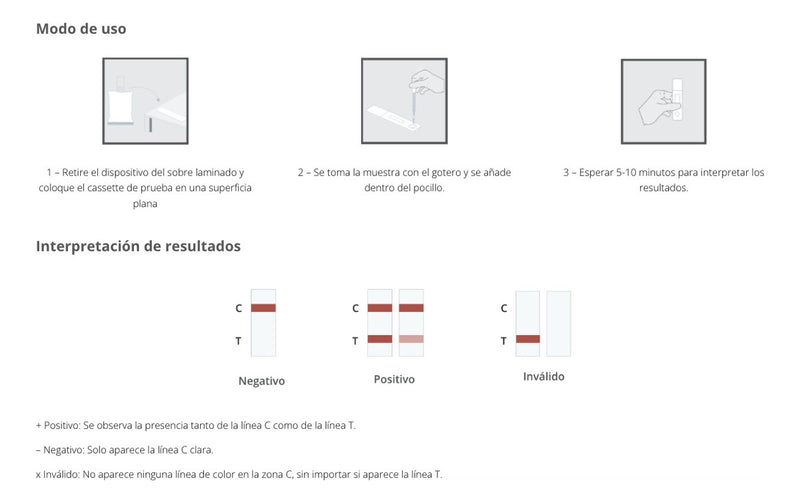 Modo de uso

1 – Retire el dispositivo del sobre laminado y coloque el cassette de prueba en una superficia plana

2 – Se toma la muestra con el gotero y se añade dentro del pocillo.

3 – Esperar 5-10 minutos para interpretar los resultados.

Interpretación de resultados

C
T
Negativo

C
T
Positivo

C
T
Inválido

+ Positivo: Se observa la presencia tanto de la línea C como de la línea T.

– Negativo: Solo aparece la línea C clara.

x Inválido: No aparece ninguna línea de color en la zona C, sin importar si aparece la línea T.