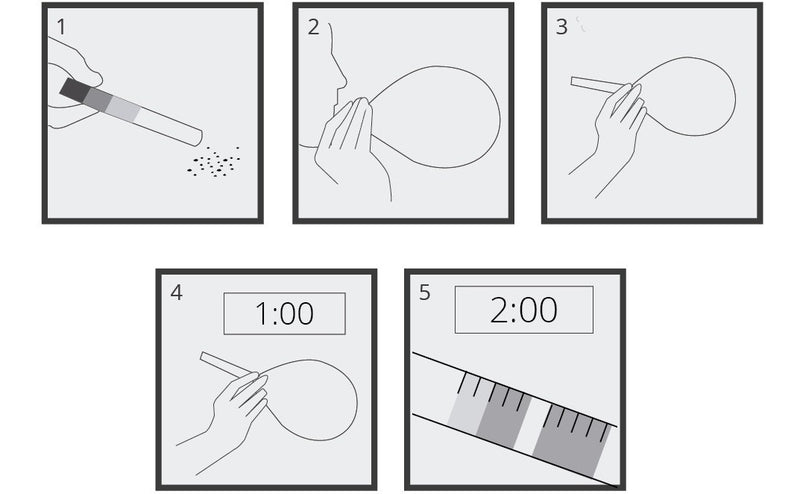 1

2

3

4

1:00

5

2:00