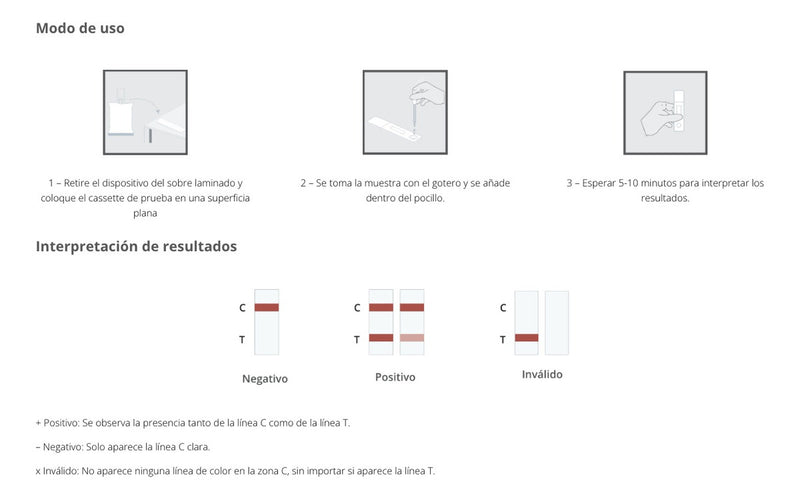 Modo de uso

1 – Retire el dispositivo del sobre laminado y coloque el cassette de prueba en una superficia plana

2 – Se toma la muestra con el gotero y se añade dentro del pocillo.

3 – Esperar 5-10 minutos para interpretar los resultados.

Interpretación de resultados

C
T
Negativo

C
T
Positivo

C
T
Inválido

+ Positivo: Se observa la presencia tanto de la línea C como de la línea T.

– Negativo: Solo aparece la línea C clara.

x Inválido: No aparece ninguna línea de color en la zona C, sin importar si aparece la línea T.